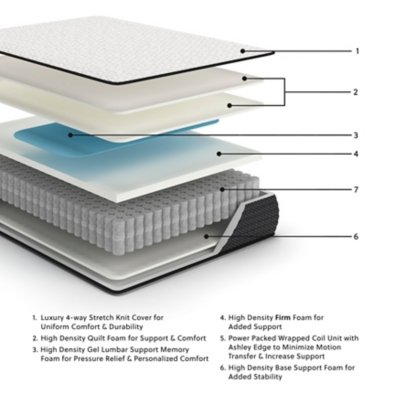 1
2
3
4
7
6

1. Luxury 4-way Stretch Knit Cover for Uniform Comfort & Durability
2. High Density Quilt Foam for Support & Comfort
3. High Density Gel Lumbar Support Memory Foam for Pressure Relief & Personalized Comfort

4. High Density Firm Foam for Added Support
5. Power Packed Wrapped Coil Unit with Ashley Edge to Minimize Motion Transfer & Increase Support
6. High Density Base Support Foam for Added Stability