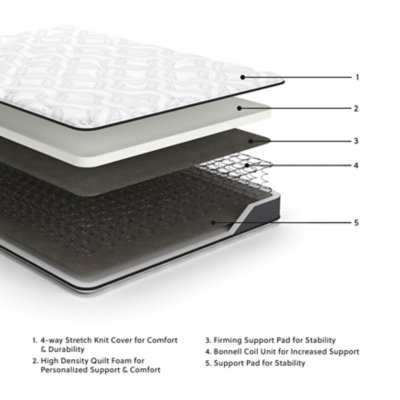 1
2
3
4
5

1. 4-way Stretch Knit Cover for Comfort & Durability
2. High Density Quilt Foam for Personalized Support & Comfort

3. Firming Support Pad for Stability
4. Bonnell Coil Unit for Increased Support
5. Support Pad for Stability