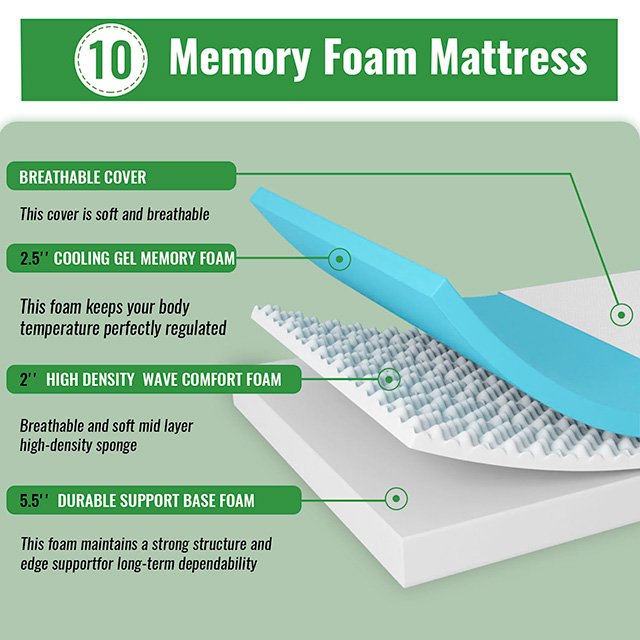 10 Memory Foam Mattress

BREATHABLE COVER

This cover is soft and breathable

2.5'' COOLING GEL MEMORY FOAM

This foam keeps your body temperature perfectly regulated

2'' HIGH DENSITY WAVE COMFORT FOAM

Breathable and soft mid layer high-density sponge

5.5'' DURABLE SUPPORT BASE FOAM

This foam maintains a strong structure and edge supportfor long-term dependability