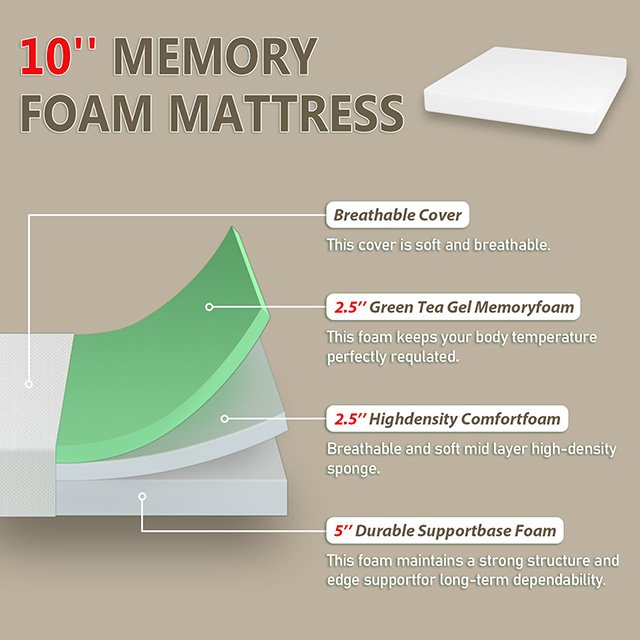 10'' MEMORY FOAM MATTRESS

Breathable Cover

This cover is soft and breathable.

2.5'' Green Tea Gel Memoryfoam

This foam keeps your body temperature perfectly requlated.

2.5'' Highdensity Comfortfoam

Breathable and soft mid layer high-density sponge.

5'' Durable Supportbase Foam

This foam maintains a strong structure and edge supportfor long-term dependability.