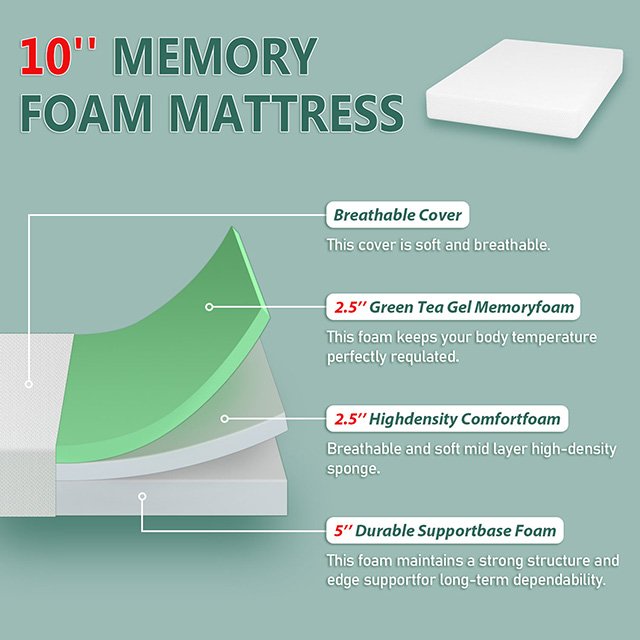 10'' MEMORY FOAM MATTRESS

Breathable Cover

This cover is soft and breathable.

2.5'' Green Tea Gel Memoryfoam

This foam keeps your body temperature perfectly requlated.

2.5'' Highdensity Comfortfoam

Breathable and soft mid layer high-density sponge.

5'' Durable Supportbase Foam

This foam maintains a strong structure and edge supportfor long-term dependability.