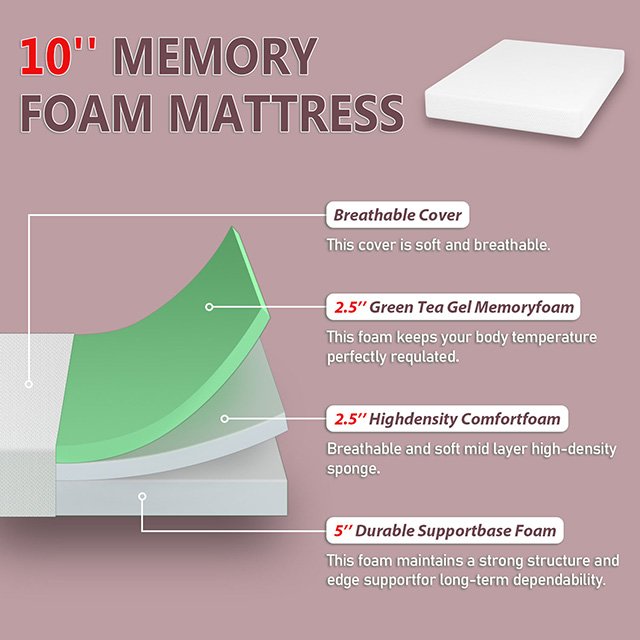 10'' MEMORY FOAM MATTRESS

Breathable Cover

This cover is soft and breathable.

2.5'' Green Tea Gel Memoryfoam

This foam keeps your body temperature perfectly requlated.

2.5'' Highdensity Comfortfoam

Breathable and soft mid layer high-density sponge.

5'' Durable Supportbase Foam

This foam maintains a strong structure and edge supportfor long-term dependability.